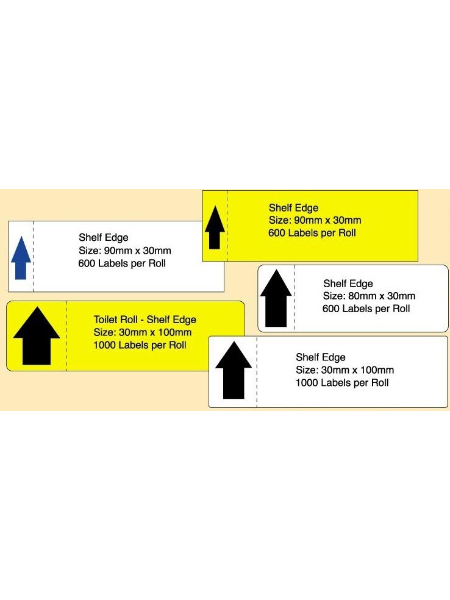 Shelf Edge
Size: 90mm x 30mm
600 Labels per Roll

Shelf Edge
Size: 90mm x 30mm
600 Labels per Roll

Shelf Edge
Size: 80mm x 30mm
600 Labels per Roll

Toilet Roll - Shelf Edge
Size: 30mm x 100mm
1000 Labels per Roll

Shelf Edge
Size: 30mm x 100mm
1000 Labels per Roll